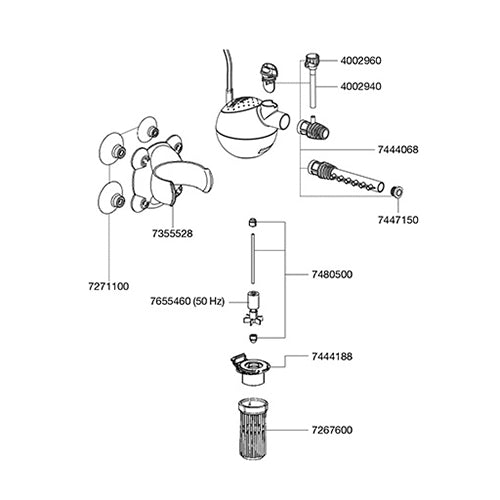 4002960
4002940
7444068
7447150
7355528
7271100
7480500
7655460 (50 Hz)
7444188
7267600