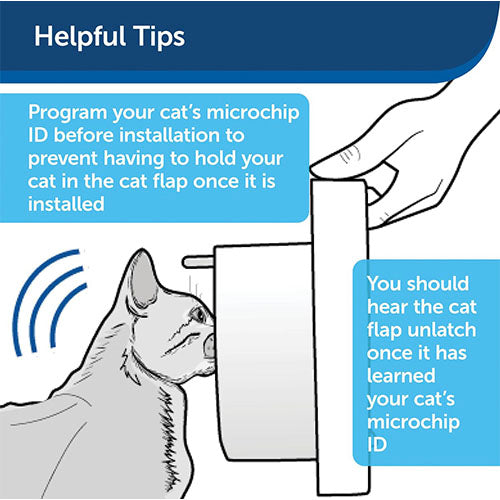 Helpful Tips

Program your cat's microchip ID before installation to prevent having to hold your cat in the cat flap once it is installed

You should hear the cat flap unlatch once it has learned your cat's microchip ID