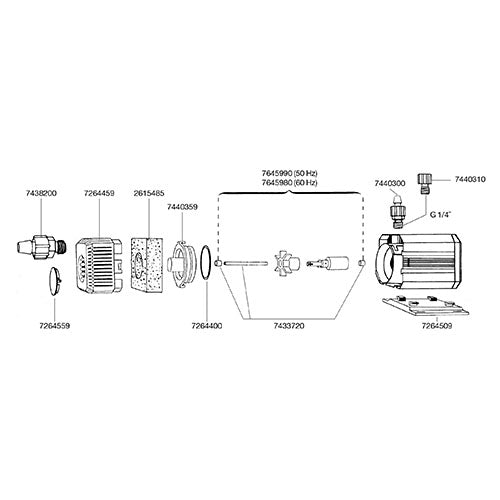 7645990 (50 Hz)
7645980 (60 Hz)

7438200
7264459
2615485
7440359
7440300
7440310
G 1/4"

7264559
7264400
7433720
7264509