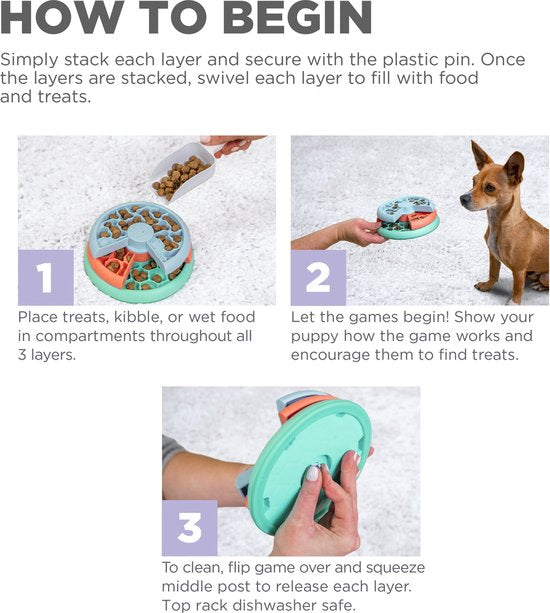 HOW TO BEGIN

Simply stack each layer and secure with the plastic pin. Once the layers are stacked, swivel each layer to fill with food and treats.

1

Place treats, kibble, or wet food in compartments throughout all 3 layers.

2

Let the games begin! Show your puppy how the game works and encourage them to find treats.

3

To clean, flip game over and squeeze middle post to release each layer. Top rack dishwasher safe.