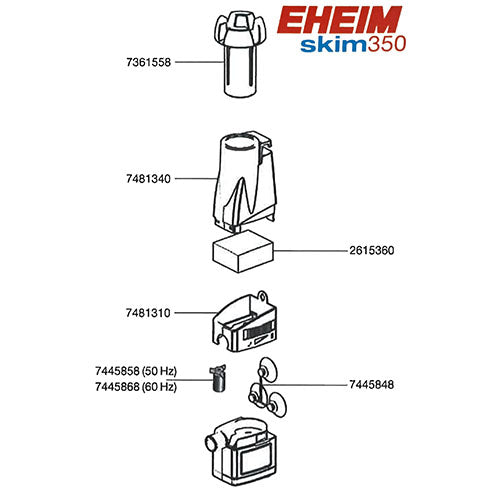 EHEIM
skim350

7361558

7481340

2615360

7481310

7445858 (50 Hz)
7445868 (60 Hz)

7445848