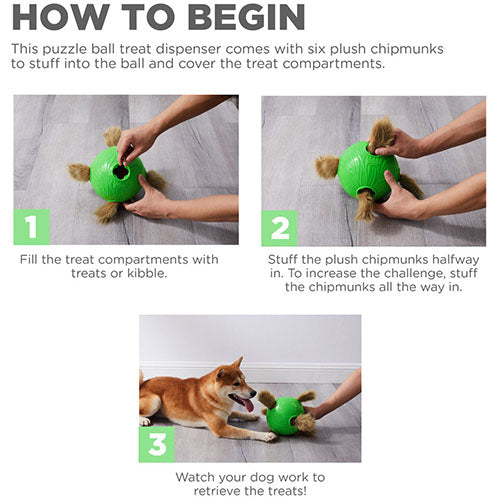 HOW TO BEGIN

This puzzle ball treat dispenser comes with six plush chipmunks to stuff into the ball and cover the treat compartments.

1

Fill the treat compartments with treats or kibble.

2

Stuff the plush chipmunks halfway in. To increase the challenge, stuff the chipmunks all the way in.

3

Watch your dog work to retrieve the treats!