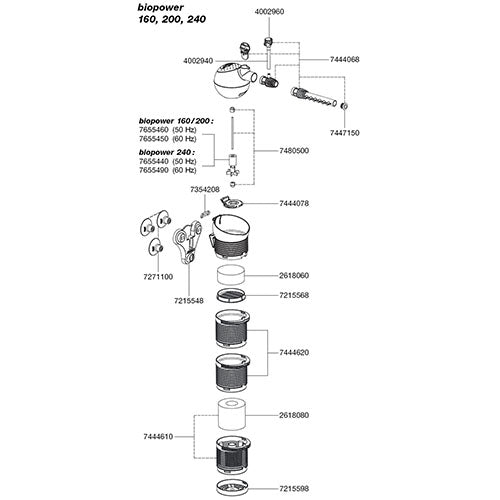 biopower
160, 200, 240

4002960

4002940

7444068

7447150

biopower 160/200:
7655460 (50 Hz)
7655450 (60 Hz)

biopower 240:
7655440 (50 Hz)
7655490 (60 Hz)

7480500

7354208

7444078

7271100

7215548

2618060

7215568

7444620

2618080

7444610

7215598