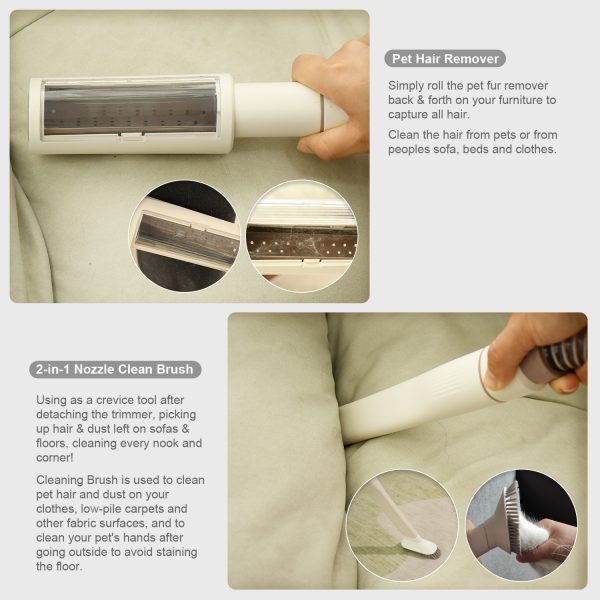 Pet Hair Remover

Simply roll the pet fur remover back & forth on your furniture to capture all hair.

Clean the hair from pets or from peoples sofa, beds and clothes.

2-in-1 Nozzle Clean Brush

Using as a crevice tool after detaching the trimmer, picking up hair & dust left on sofas & floors, cleaning every nook and corner!

Cleaning Brush is used to clean pet hair and dust on your clothes, low-pile carpets and other fabric surfaces, and to clean your pet's hands after going outside to avoid staining the floor.